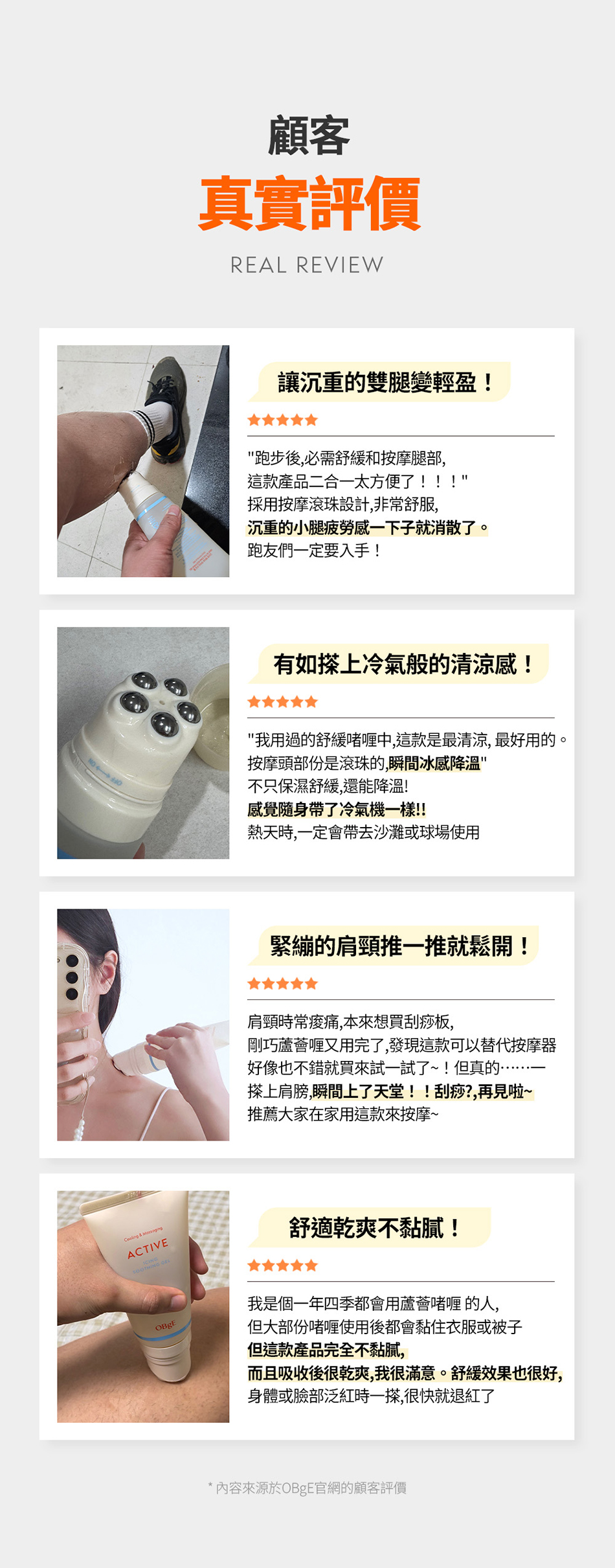 顧客
真實評價
REAL REVIEW

讓沉重的雙腿變輕盈！

"跑步後,必需舒緩和按摩腿部,
這款產品二合一太方便了！！！"
採用按摩滾珠設計,非常舒服,
沉重的小腿疲勞感一下子就消散了。
跑友們一定要入手！

有如搽上冷氣般的清涼感！

"我用過的舒緩啫喱中,這款是最清涼, 最好用的。
按摩頭部份是滾珠的,瞬間冰感降溫"
不只保濕舒緩,還能降溫!
感覺隨身帶了冷氣機一樣!!
熱天時,一定會帶去沙灘或球場使用

緊繃的肩頸推一推就鬆開！

肩頸時常痠痛,本來想買刮痧板,
剛巧蘆薈喱又用完了,發現這款可以替代按摩器
好像也不錯就買來試一試了~！但真的……一
搽上肩膀,瞬間上了天堂！！刮痧?,再見啦~
推薦大家在家用這款來按摩~

Cooling & Massaging
ACTIVE
OBgE

舒適乾爽不黏膩！

我是個一年四季都會用蘆薈啫喱 的人,
但大部份啫喱使用後都會黏住衣服或被子
但這款產品完全不黏膩,
而且吸收後很乾爽,我很滿意。舒緩效果也很好,
身體或臉部泛紅時一搽,很快就退紅了

* 內容來源於OBgE官網的顧客評價